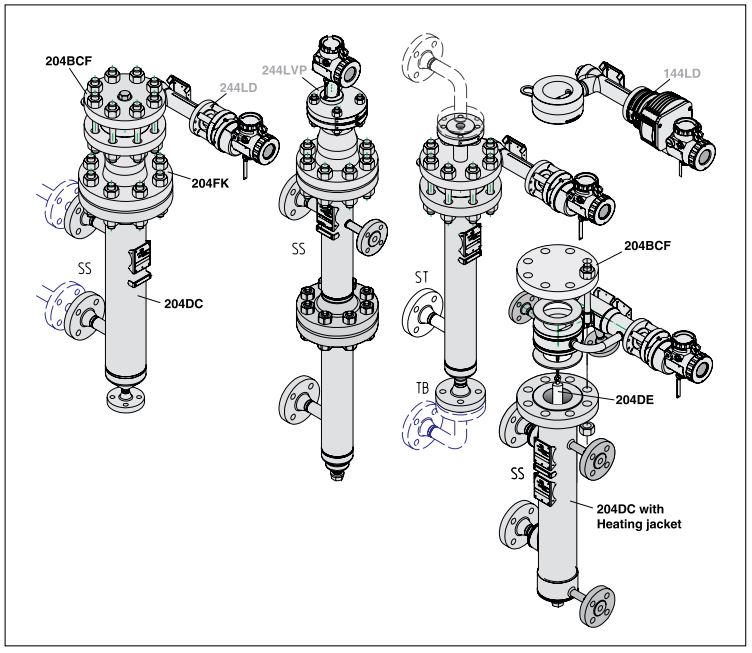 204BCF
244LD
204FK
SS
204DC
244LVP
SS
ST
TB
144LD
204BCF
204DE
SS
204DC with Heating jacket